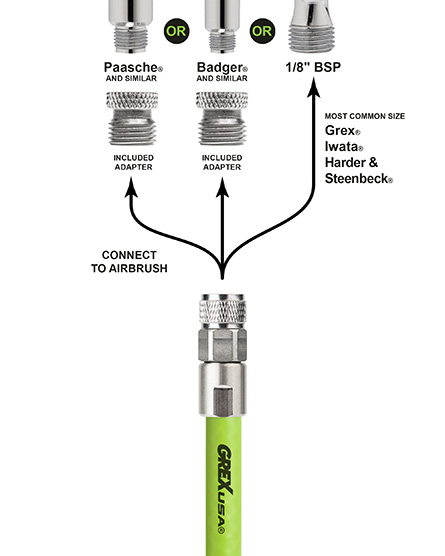 OR OR

Paasche®
AND SIMILAR

Badger®
AND SIMILAR

1/8" BSP

INCLUDED ADAPTER

INCLUDED ADAPTER

MOST COMMON SIZE
Grex®
Iwata®
Harder & Steenbeck®

CONNECT TO AIRBRUSH

GREX USA®