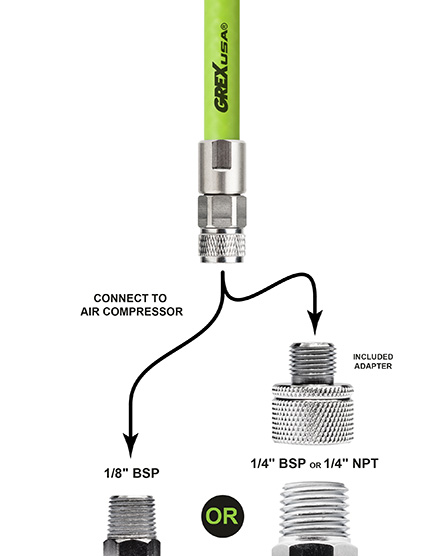 GREX USA®

CONNECT TO AIR COMPRESSOR

INCLUDED ADAPTER

1/8" BSP

1/4" BSP OR 1/4" NPT

OR